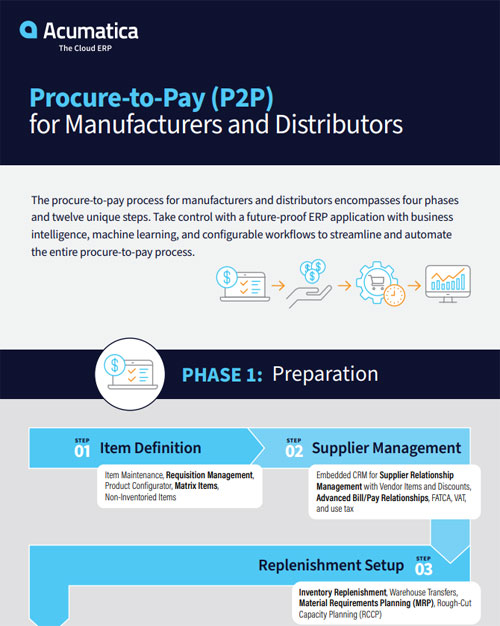 Acumatica
The Cloud ERP

Procure-to-Pay (P2P)
for Manufacturers and Distributors

The procure-to-pay process for manufacturers and distributors encompasses four phases and twelve unique steps. Take control with a future-proof ERP application with business intelligence, machine learning, and configurable workflows to streamline and automate the entire procure-to-pay process.

PHASE 1: Preparation

STEP 01 Item Definition

Item Maintenance, Requisition Management, Product Configurator, Matrix Items, Non-Inventoried Items

STEP 02 Supplier Management

Embedded CRM for Supplier Relationship Management with Vendor Items and Discounts, Advanced Bill/Pay Relationships, FATCA, VAT, and use tax

Replenishment Setup STEP 03

Inventory Replenishment, Warehouse Transfers, Material Requirements Planning (MRP), Rough-Cut Capacity Planning (RCCP)