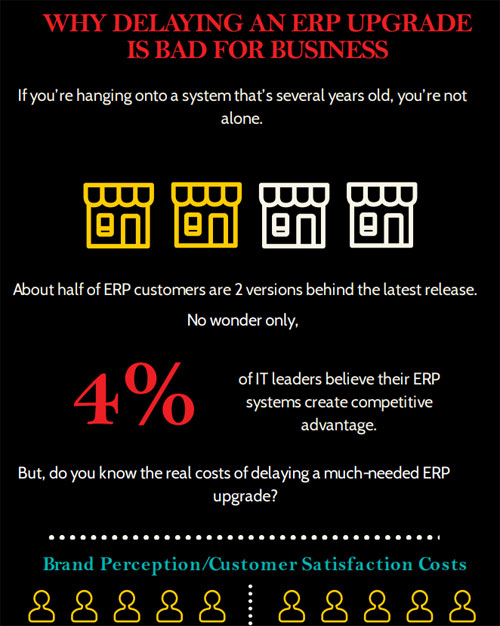 WHY DELAYING AN ERP UPGRADE IS BAD FOR BUSINESS

If you're hanging onto a system that's several years old, you're not alone.

About half of ERP customers are 2 versions behind the latest release.

No wonder only,

4%

of IT leaders believe their ERP systems create competitive advantage.

But, do you know the real costs of delaying a much-needed ERP upgrade?

Brand Perception/Customer Satisfaction Costs