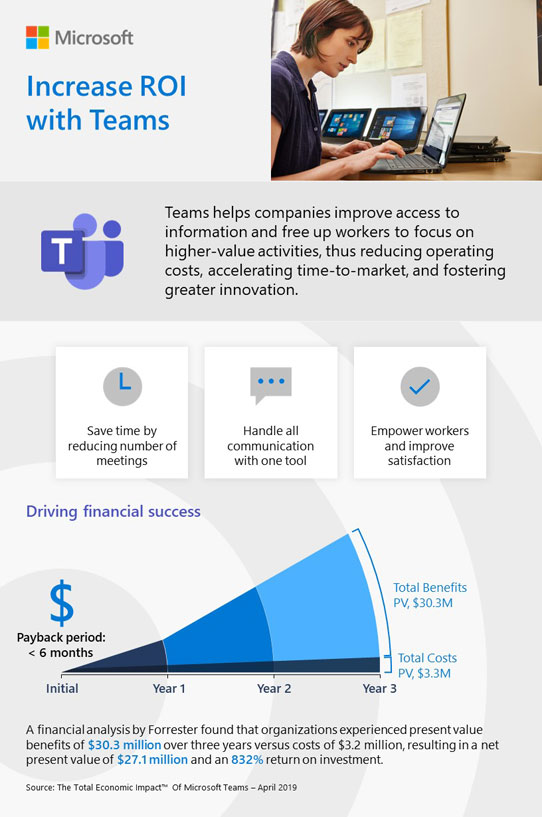 Microsoft

Increase ROI with Teams

Teams helps companies improve access to information and free up workers to focus on higher-value activities, thus reducing operating costs, accelerating time-to-market, and fostering greater innovation.

Save time by reducing number of meetings

Handle all communication with one tool

Empower workers and improve satisfaction

Driving financial success

$

Payback period: < 6 months

Total Benefits PV, $30.3M

Total Costs PV, $3.3M

Initial

Year 1

Year 2

Year 3

A financial analysis by Forrester found that organizations experienced present value benefits of $30.3 million over three years versus costs of $3.2 million, resulting in a net present value of $27.1 million and an 832% return on investment.

Source: The Total Economic Impact™ Of Microsoft Teams – April 2019